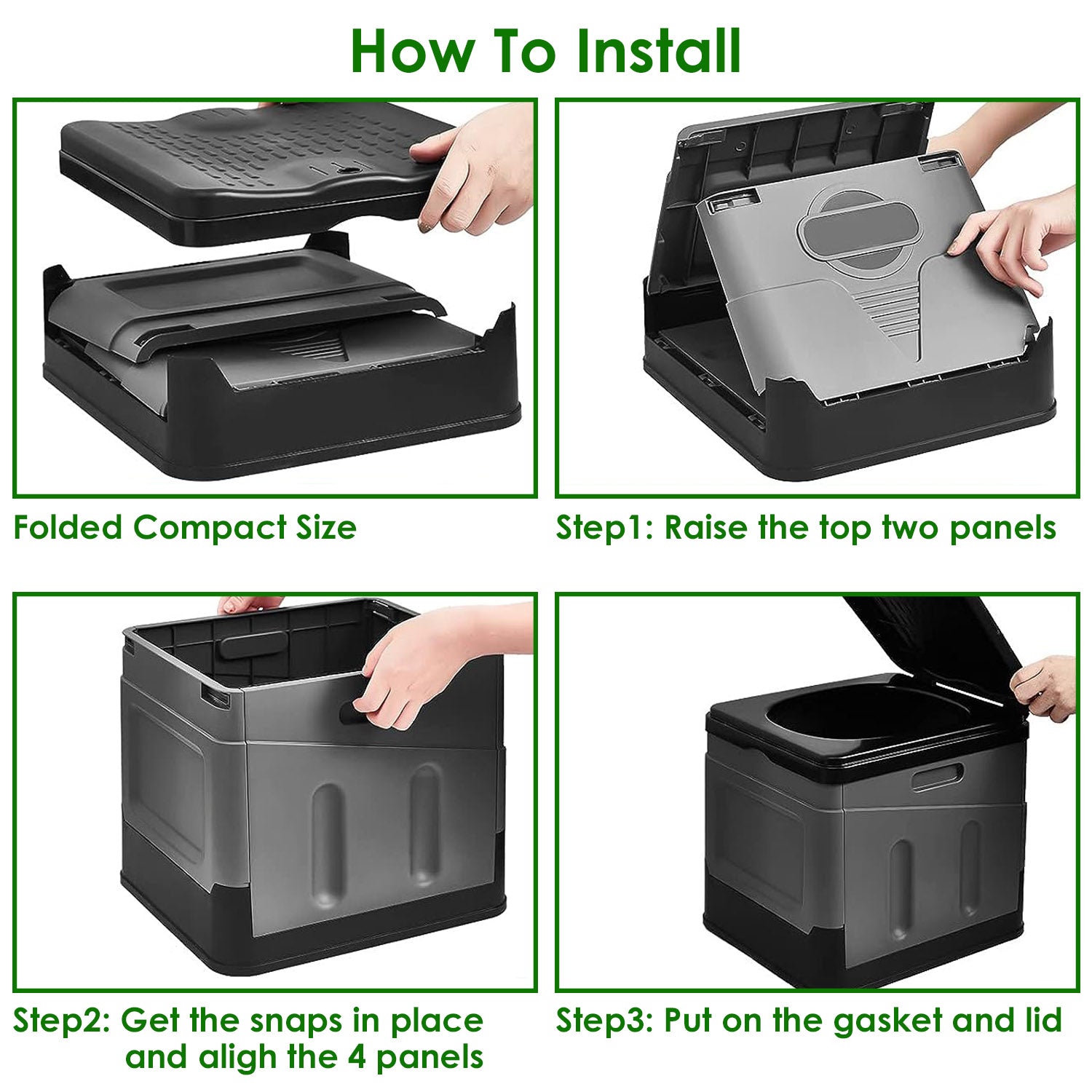 How To Install

Folded Compact Size

Step1: Raise the top two panels

Step2: Get the snaps in place and aligh the 4 panels

Step3: Put on the gasket and lid